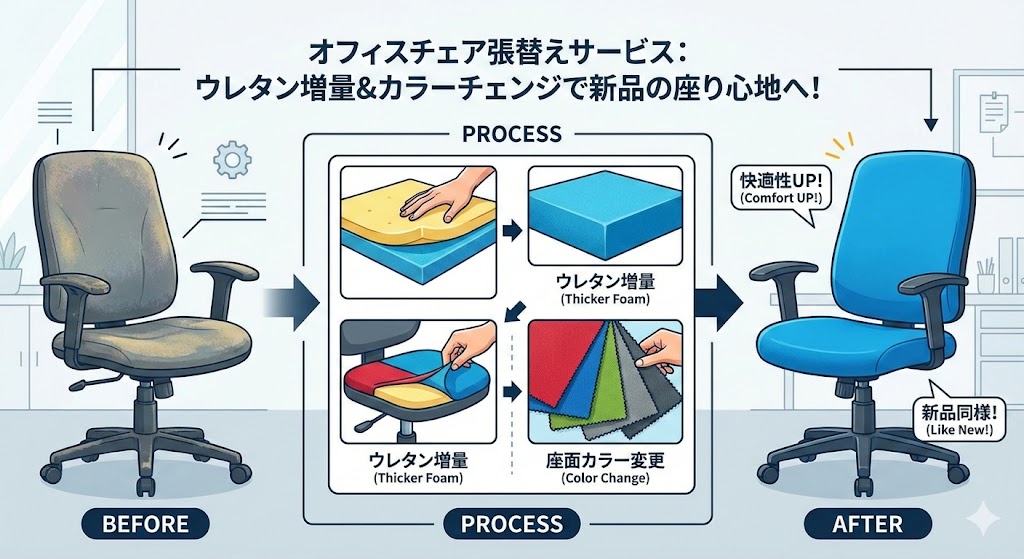 オフィスチェア張替えサービス：
ウレタン増量&カラーチェンジで新品の座り心地へ！

PROCESS

ウレタン増量
(Thicker Foam)

ウレタン増量
(Thicker Foam)

座面カラー変更
(Color Change)

快適性UP!
(Comfort UP!)

新品同様!
(Like New!)

BEFORE

PROCESS

AFTER